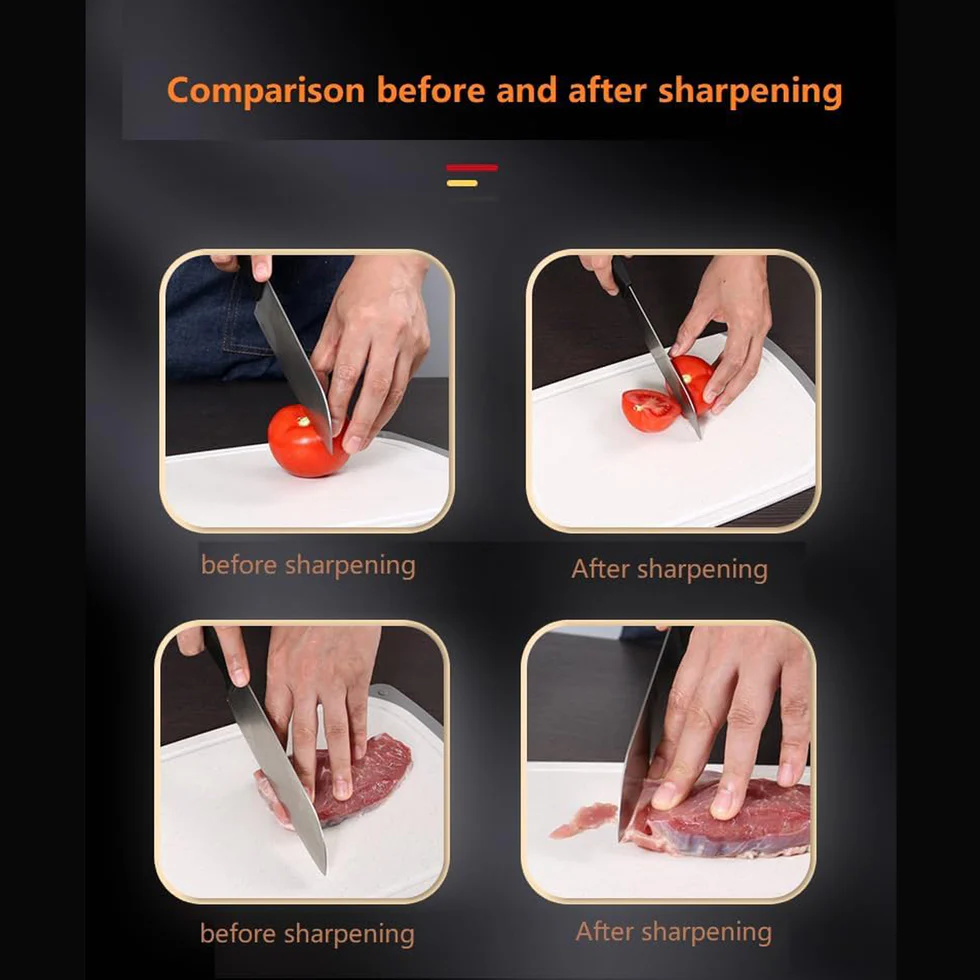 Comparison before and after sharpening

before sharpening

After sharpening

before sharpening

After sharpening